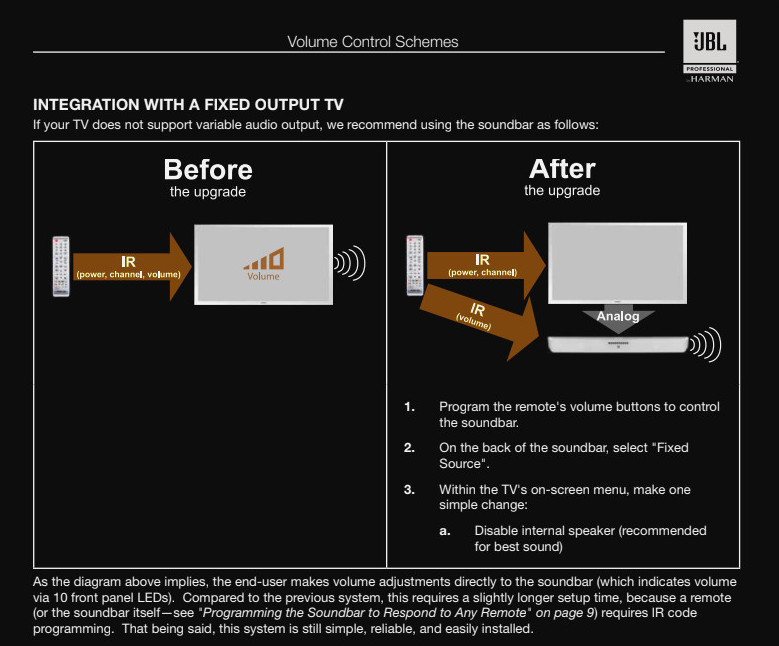 Volume Control Schemes

JBL
PROFESSIONAL
by HARMAN

INTEGRATION WITH A FIXED OUTPUT TV
If your TV does not support variable audio output, we recommend using the soundbar as follows:

Before
the upgrade

IR
(power, channel, volume)

Volume

After
the upgrade

IR
(power, channel)

IR
(volume)

Analog

1. Program the remote's volume buttons to control the soundbar.

2. On the back of the soundbar, select "Fixed Source".

3. Within the TV's on-screen menu, make one simple change:

a. Disable internal speaker (recommended for best sound)

As the diagram above implies, the end-user makes volume adjustments directly to the soundbar (which indicates volume via 10 front panel LEDs). Compared to the previous system, this requires a slightly longer setup time, because a remote (or the soundbar itself—see "Programming the Soundbar to Respond to Any Remote" on page 9) requires IR code programming. That being said, this system is still simple, reliable, and easily installed.